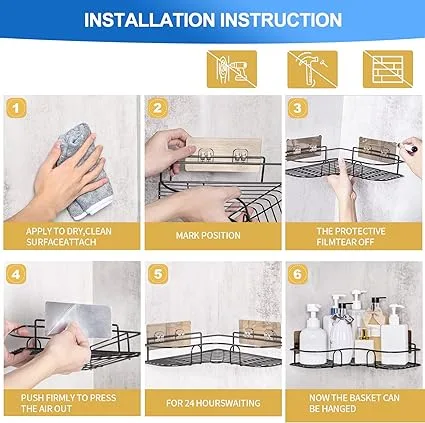 INSTALLATION INSTRUCTION

1

APPLY TO DRY,CLEAN SURFACEATTACH

2

MARK POSITION

3

THE PROTECTIVE FILMTEAR OFF

4

PUSH FIRMLY TO PRESS THE AIR OUT

5

FOR 24 HOURSWAITING

6

NOW THE BASKET CAN BE HANGED