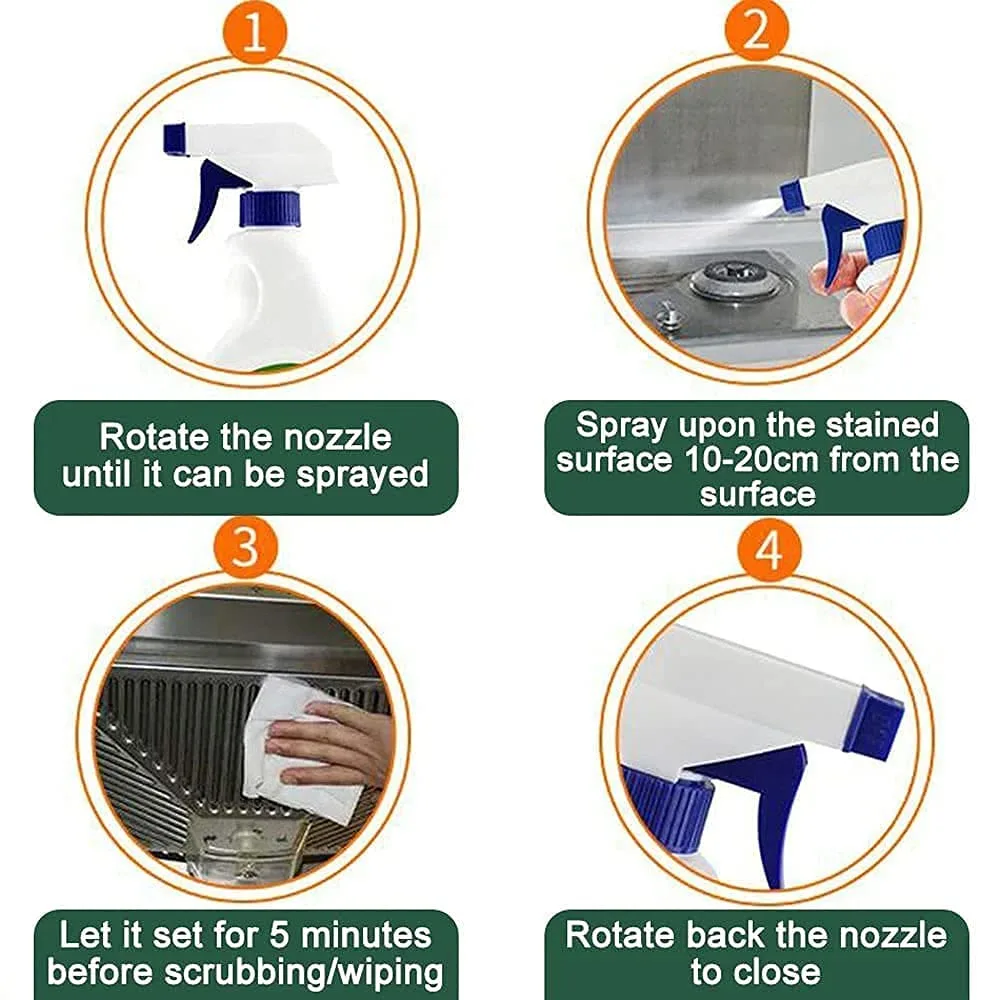 1

Rotate the nozzle until it can be sprayed

2

Spray upon the stained surface 10-20cm from the surface

3

Let it set for 5 minutes before scrubbing/wiping

4

Rotate back the nozzle to close