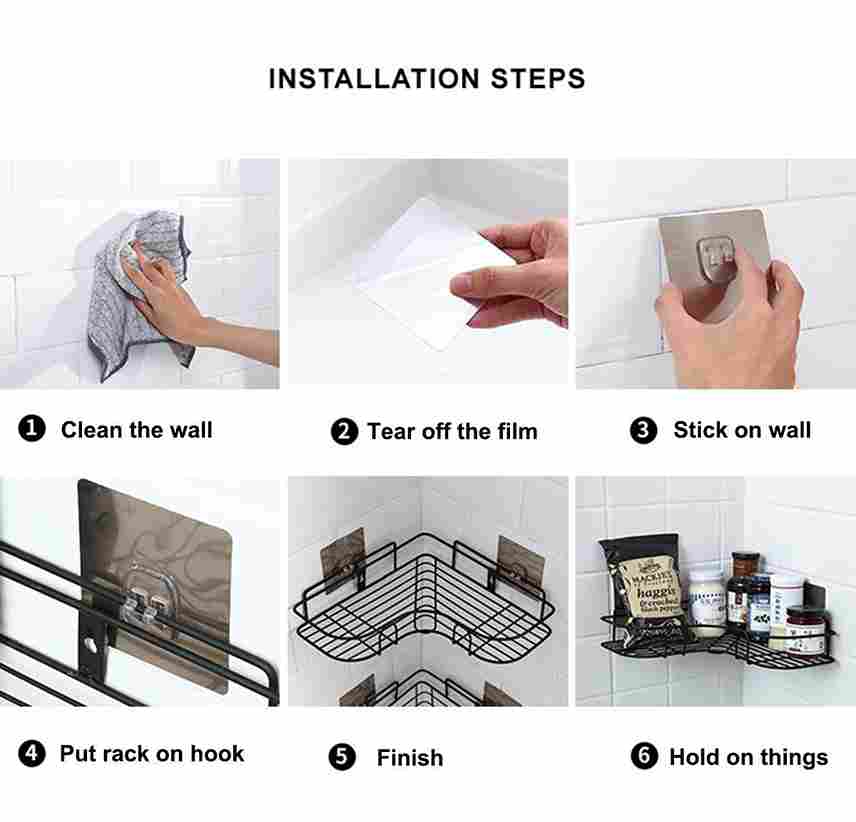 INSTALLATION STEPS

❶ Clean the wall

❷ Tear off the film

❸ Stick on wall

❹ Put rack on hook

❺ Finish

❻ Hold on things

MACKIE'S
haggis
& cracked black pepper