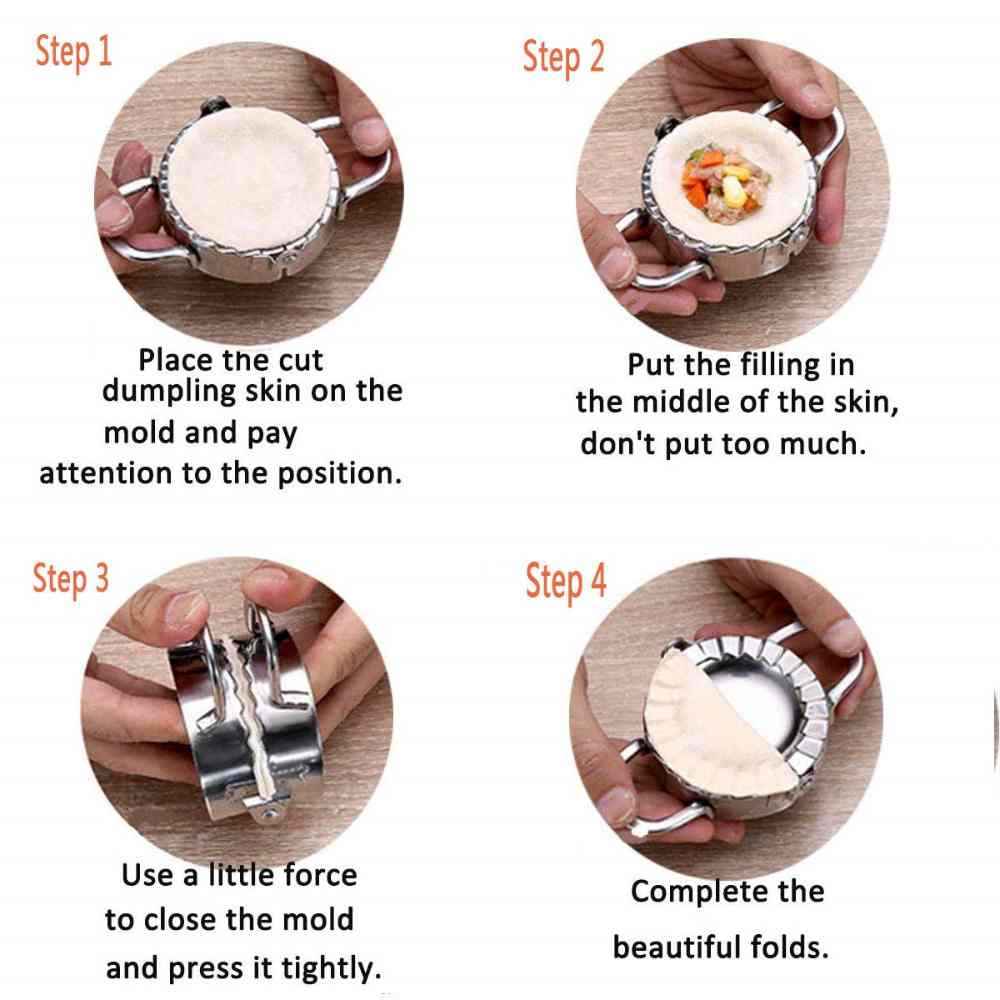 Step 1

Place the cut dumpling skin on the mold and pay attention to the position.

Step 2

Put the filling in the middle of the skin, don't put too much.

Step 3

Use a little force to close the mold and press it tightly.

Step 4

Complete the beautiful folds.